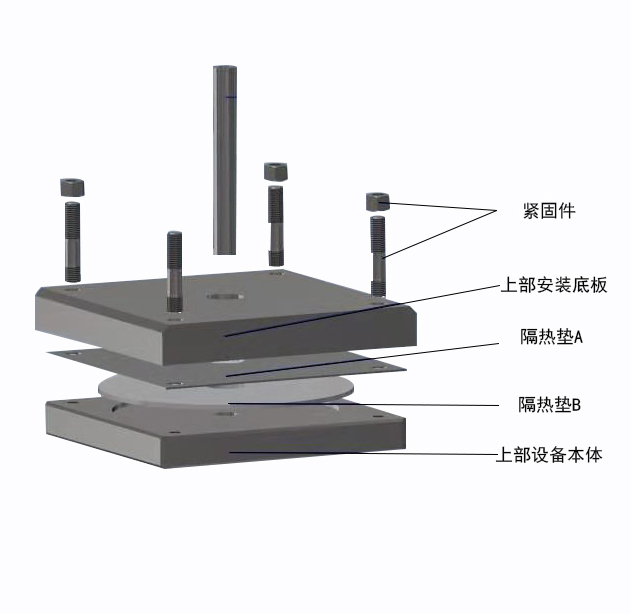 紧固件

上部安装底板

隔热垫A

隔热垫B

上部设备本体