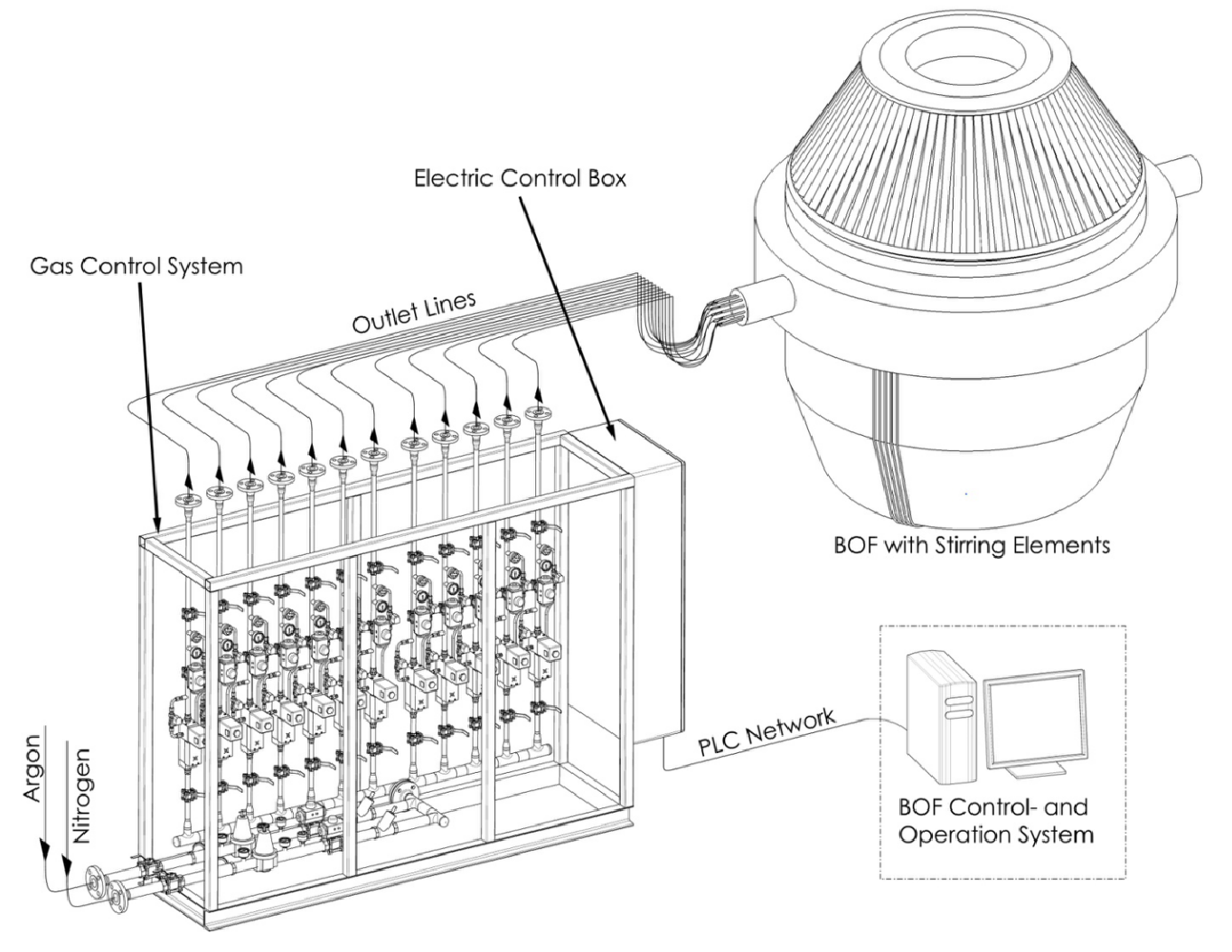 Electric Control Box

Gas Control System

Outlet Lines

BOF with Stirring Elements

PLC Network

BOF Control- and Operation System

Argon

Nitrogen