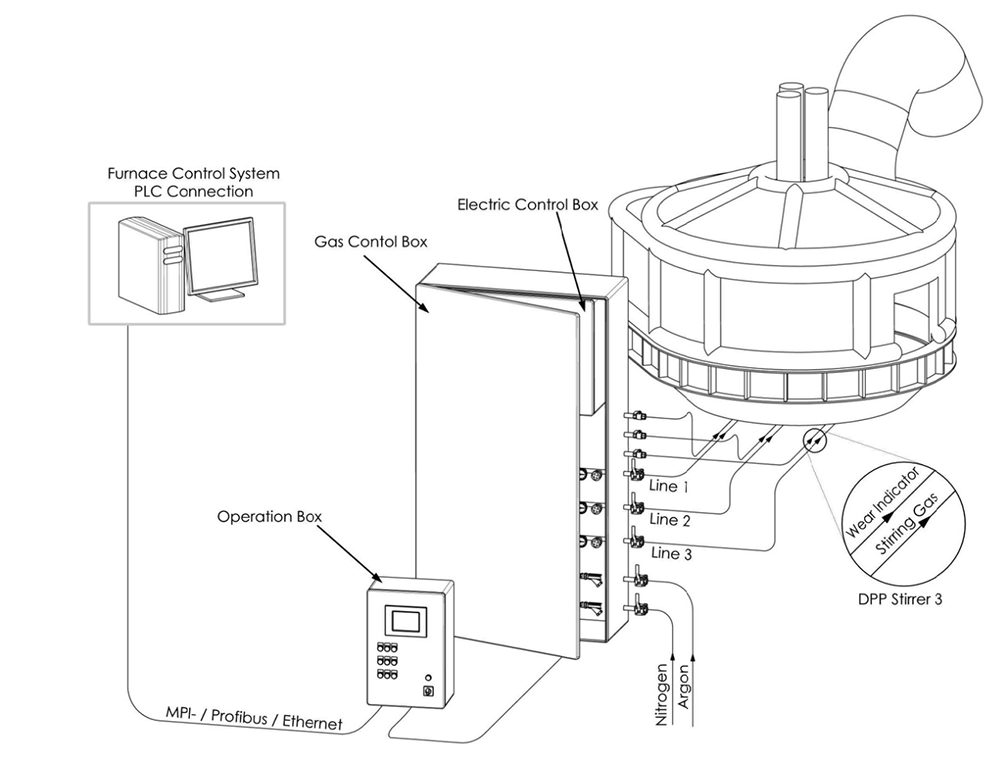 Furnace Control System
PLC Connection

Electric Control Box

Gas Contol Box

Operation Box

Line 1

Line 2

Line 3

Wear Indicator

Stirring Gas

DPP Stirrer 3

Nitrogen

Argon

MPI- / Profibus / Ethernet